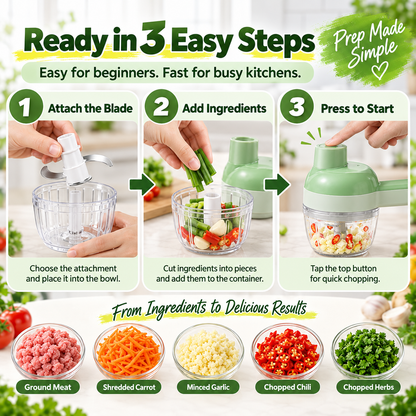 Ready in 3 Easy Steps

Prep Made Simple

Easy for beginners. Fast for busy kitchens.

1 Attach the Blade

Choose the attachment and place it into the bowl.

2 Add Ingredients

Cut ingredients into pieces and add them to the container.

3 Press to Start

Tap the top button for quick chopping.

From Ingredients to Delicious Results

Ground Meat

Shredded Carrot

Minced Garlic

Chopped Chili

Chopped Herbs